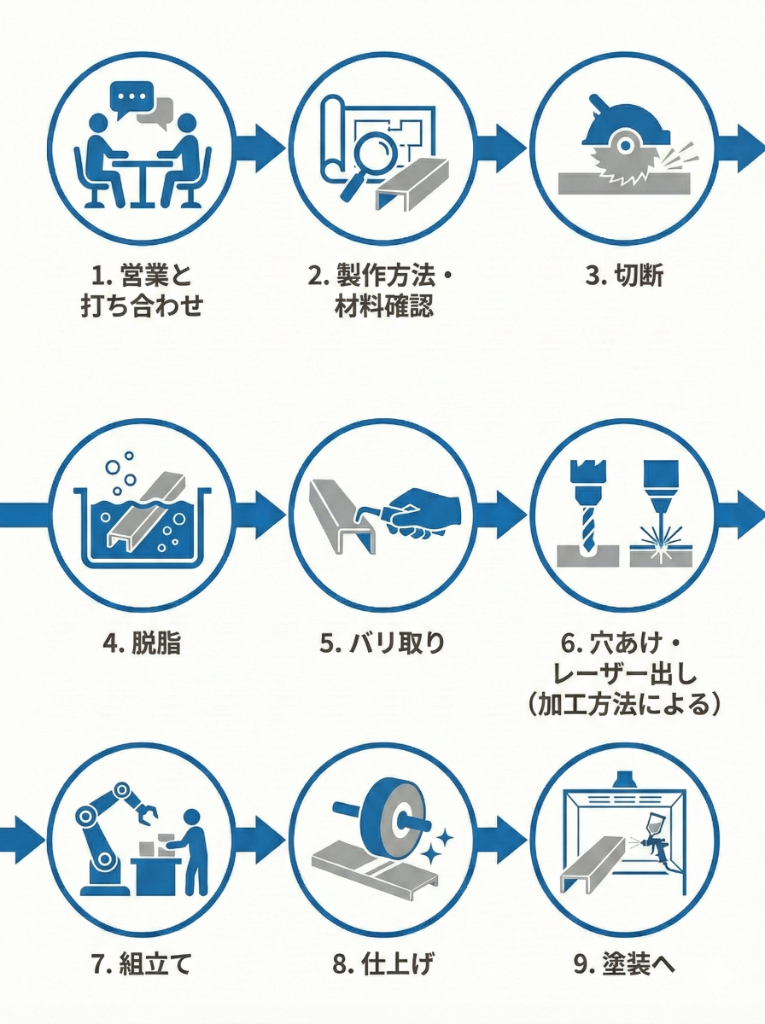 1. 営業と打ち合わせ

2. 製作方法・材料確認

3. 切断

4. 脱脂

5. バリ取り

6. 穴あけ・レーザー出し（加工方法による）

7. 組立て

8. 仕上げ

9. 塗装へ